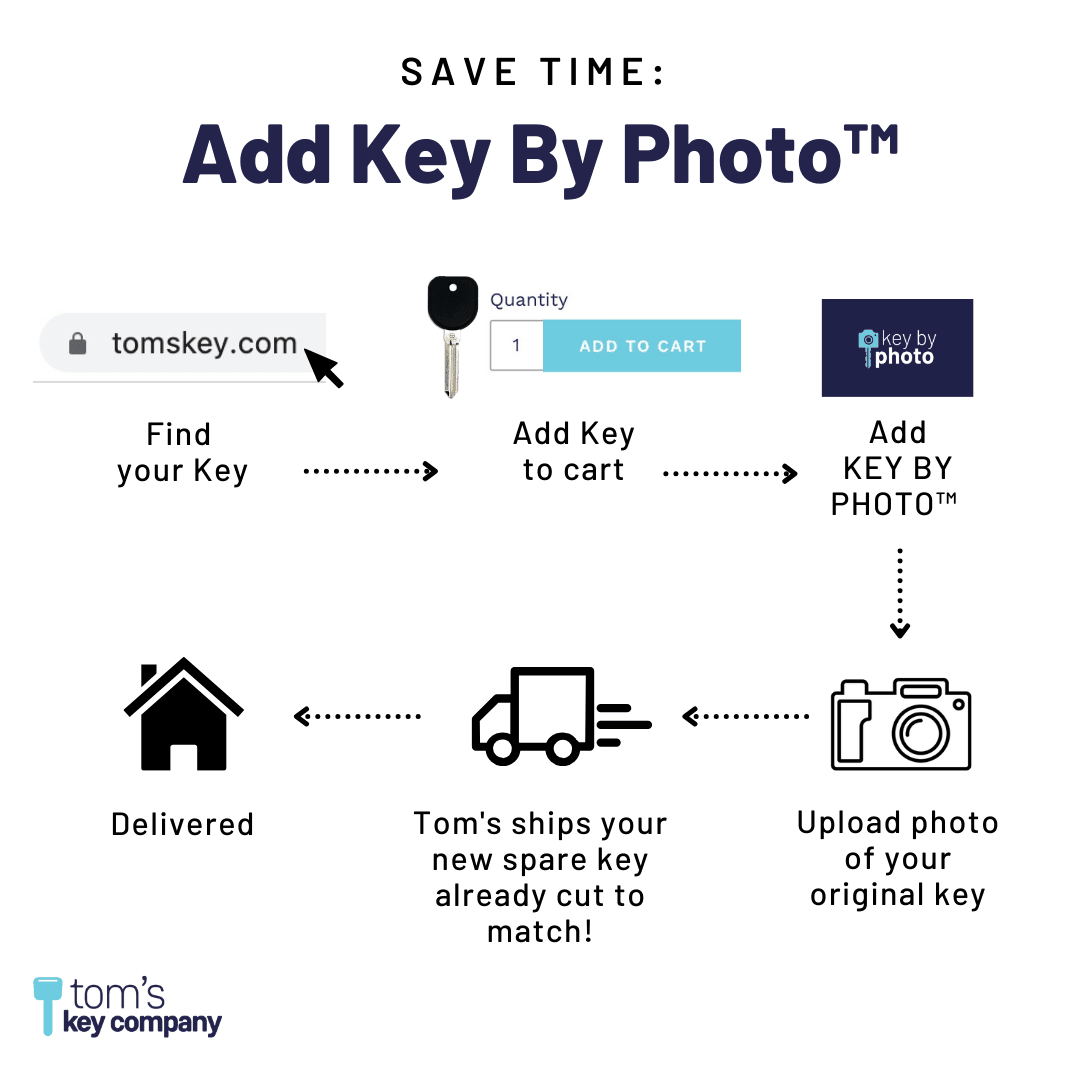 SAVE TIME:

Add Key By Photo™

tomskey.com

Find your Key

Quantity

1

ADD TO CART

Add Key to cart

key by photo

Add KEY BY PHOTO™

Upload photo of your original key

Tom's ships your new spare key already cut to match!

Delivered

tom's key company